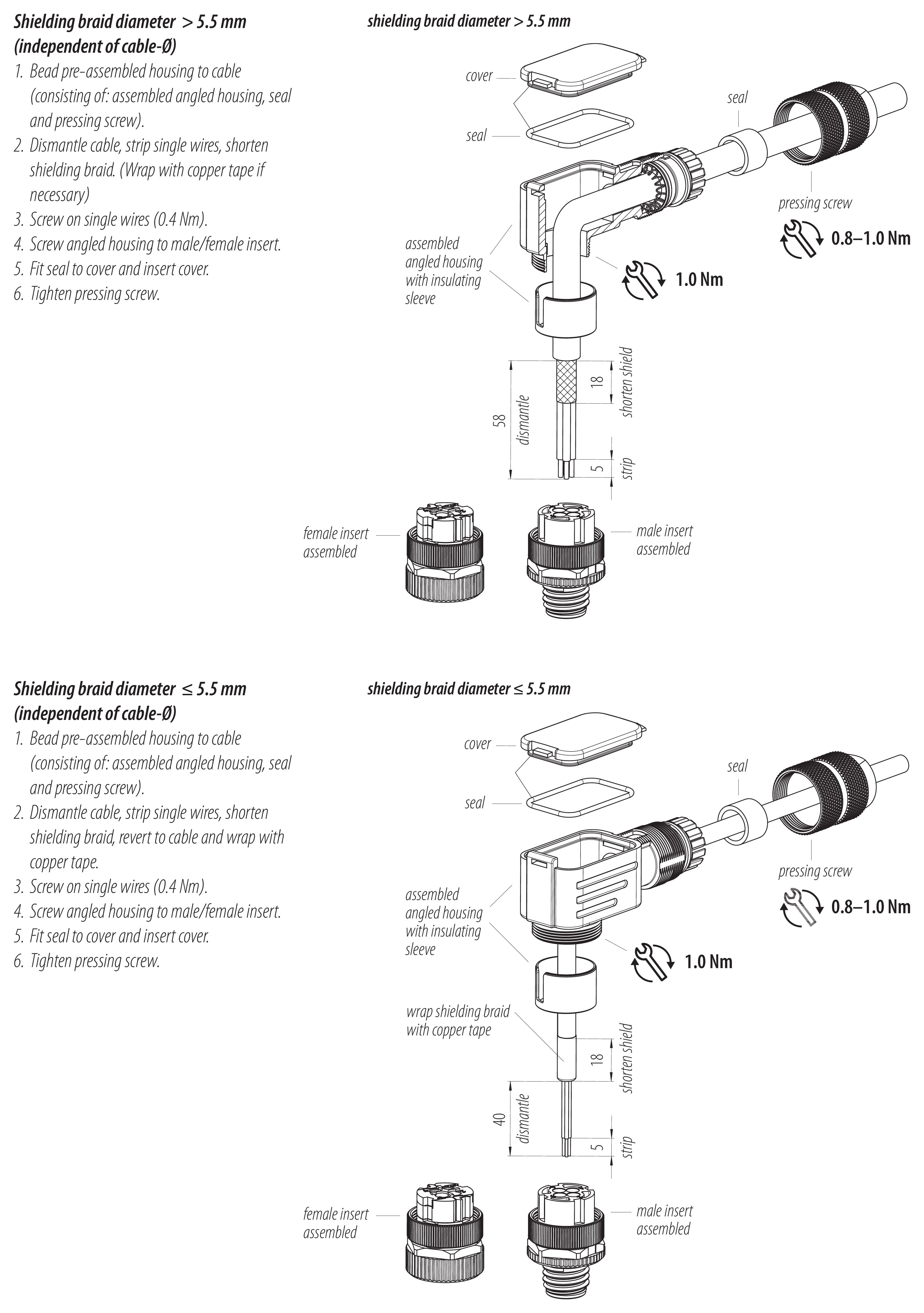 Shielding braid diameter > 5.5 mm (independent of cable-Ø)

1. Bead pre-assembled housing to cable (consisting of: assembled angled housing, seal and pressing screw).
2. Dismantle cable, strip single wires, shorten shielding braid. (Wrap with copper tape if necessary)
3. Screw on single wires (0.4 Nm).
4. Screw angled housing to male/female insert.
5. Fit seal to cover and insert cover.
6. Tighten pressing screw.

shielding braid diameter > 5.5 mm

cover

seal

seal

pressing screw

0.8–1.0 Nm

assembled angled housing with insulating sleeve

1.0 Nm

58

dismantle

18

shorten shield

5

strip

female insert assembled

male insert assembled

Shielding braid diameter ≤ 5.5 mm (independent of cable-Ø)

1. Bead pre-assembled housing to cable (consisting of: assembled angled housing, seal and pressing screw).
2. Dismantle cable, strip single wires, shorten shielding braid, revert to cable and wrap with copper tape.
3. Screw on single wires (0.4 Nm).
4. Screw angled housing to male/female insert.
5. Fit seal to cover and insert cover.
6. Tighten pressing screw.

shielding braid diameter ≤ 5.5 mm

cover

seal

seal

pressing screw

0.8–1.0 Nm

assembled angled housing with insulating sleeve

1.0 Nm

wrap shielding braid with copper tape

18

shorten shield

40

dismantle

5

strip

female insert assembled

male insert assembled