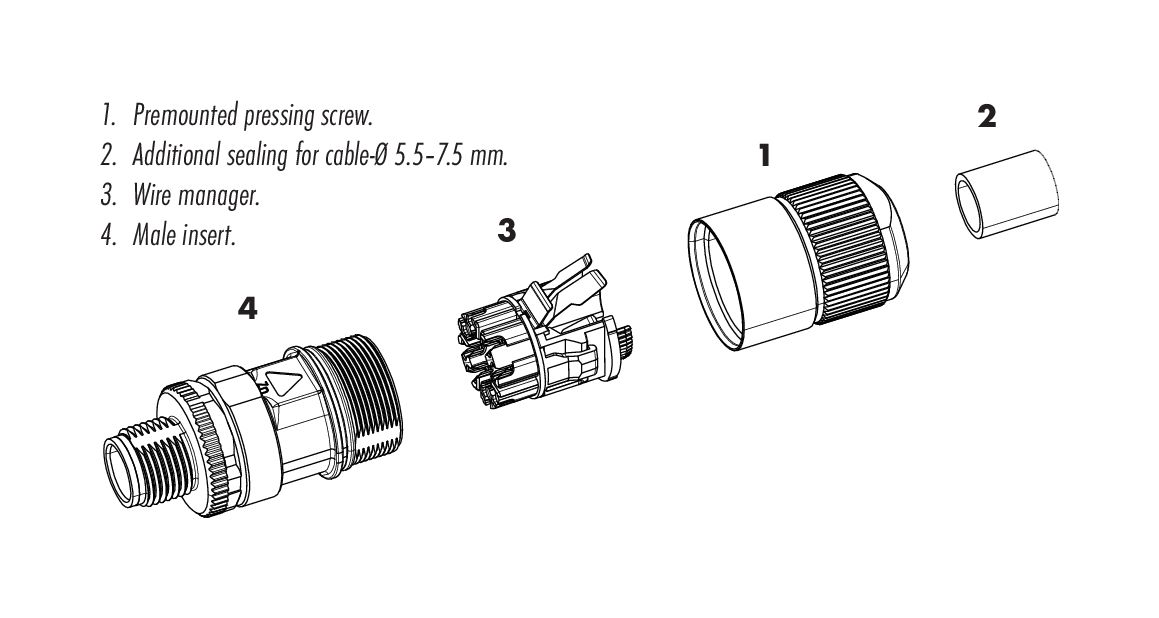 1. Premounted pressing screw.
2. Additional sealing for cable-Ø 5.5–7.5 mm.
3. Wire manager.
4. Male insert.

2

1

3

4